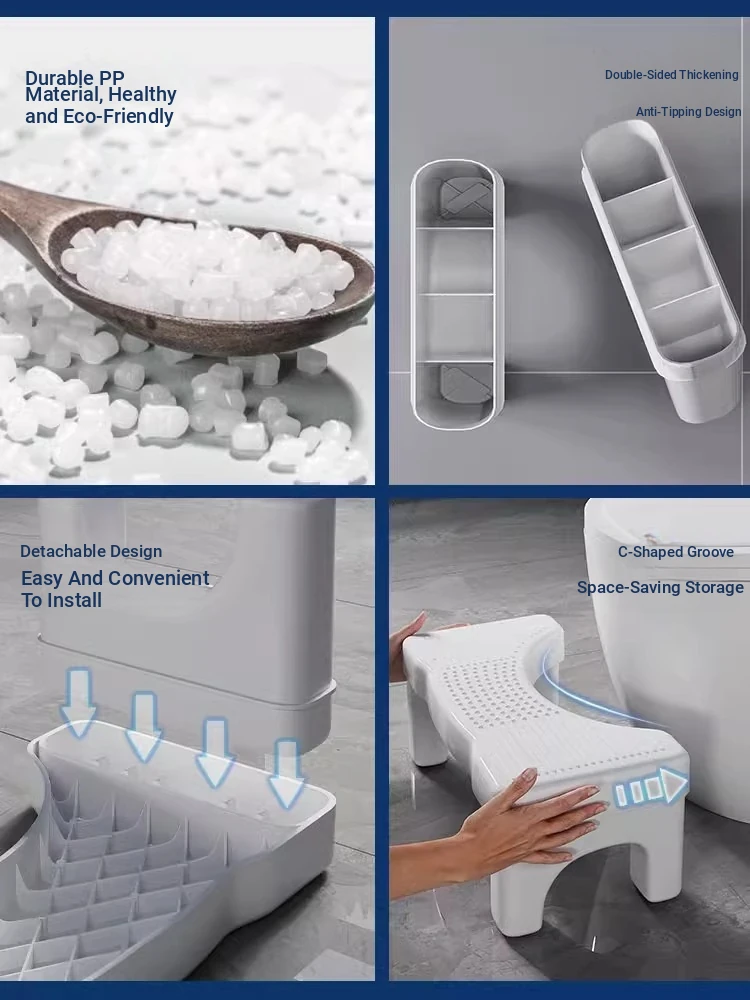 Durable PP Material, Healthy and Eco-Friendly

Double-Sided Thickening

Anti-Tipping Design

Detachable Design

Easy And Convenient To Install

C-Shaped Groove

Space-Saving Storage