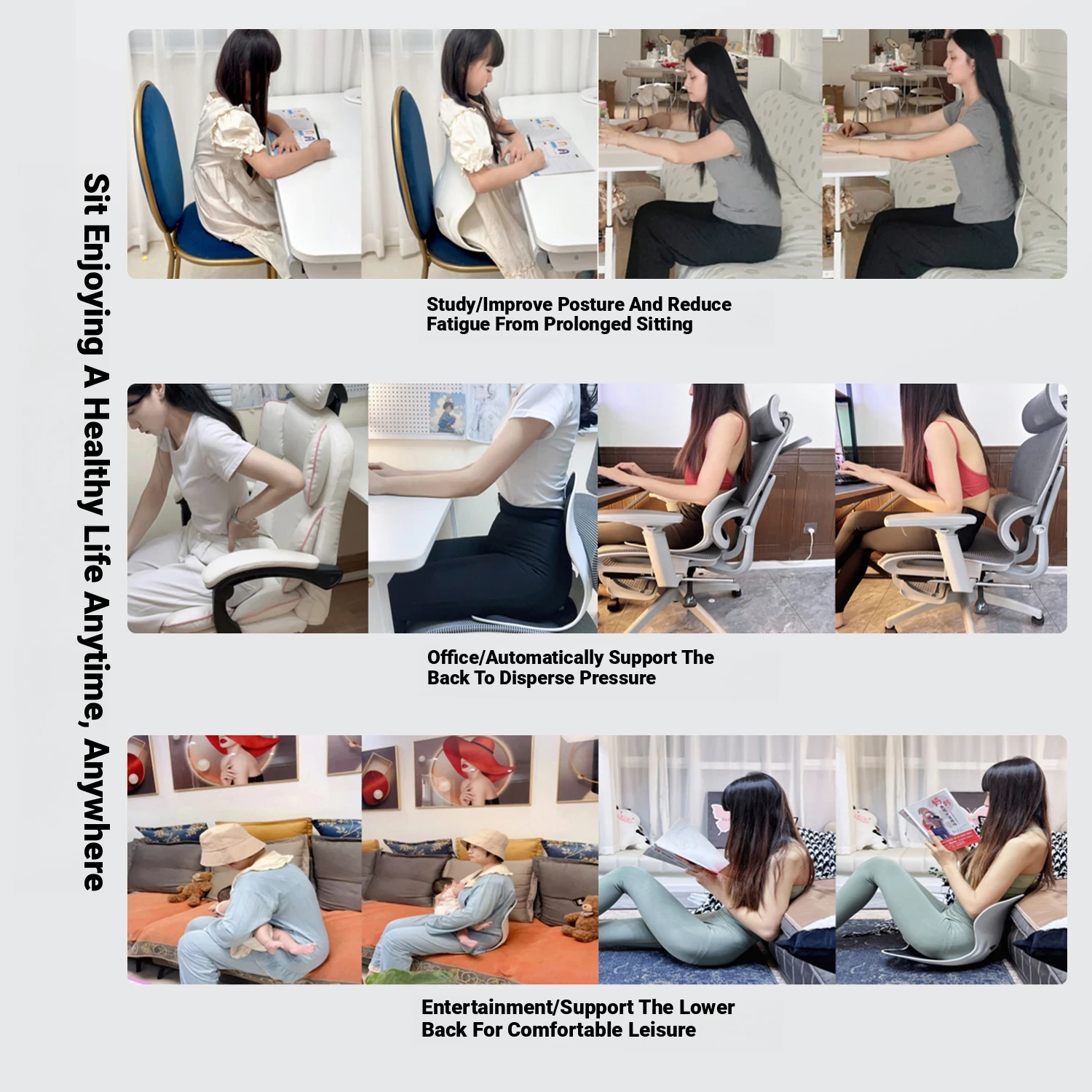 Sit Enjoying A Healthy Life Anytime, Anywhere

Study/Improve Posture And Reduce Fatigue From Prolonged Sitting

Office/Automatically Support The Back To Disperse Pressure

Entertainment/Support The Lower Back For Comfortable Leisure