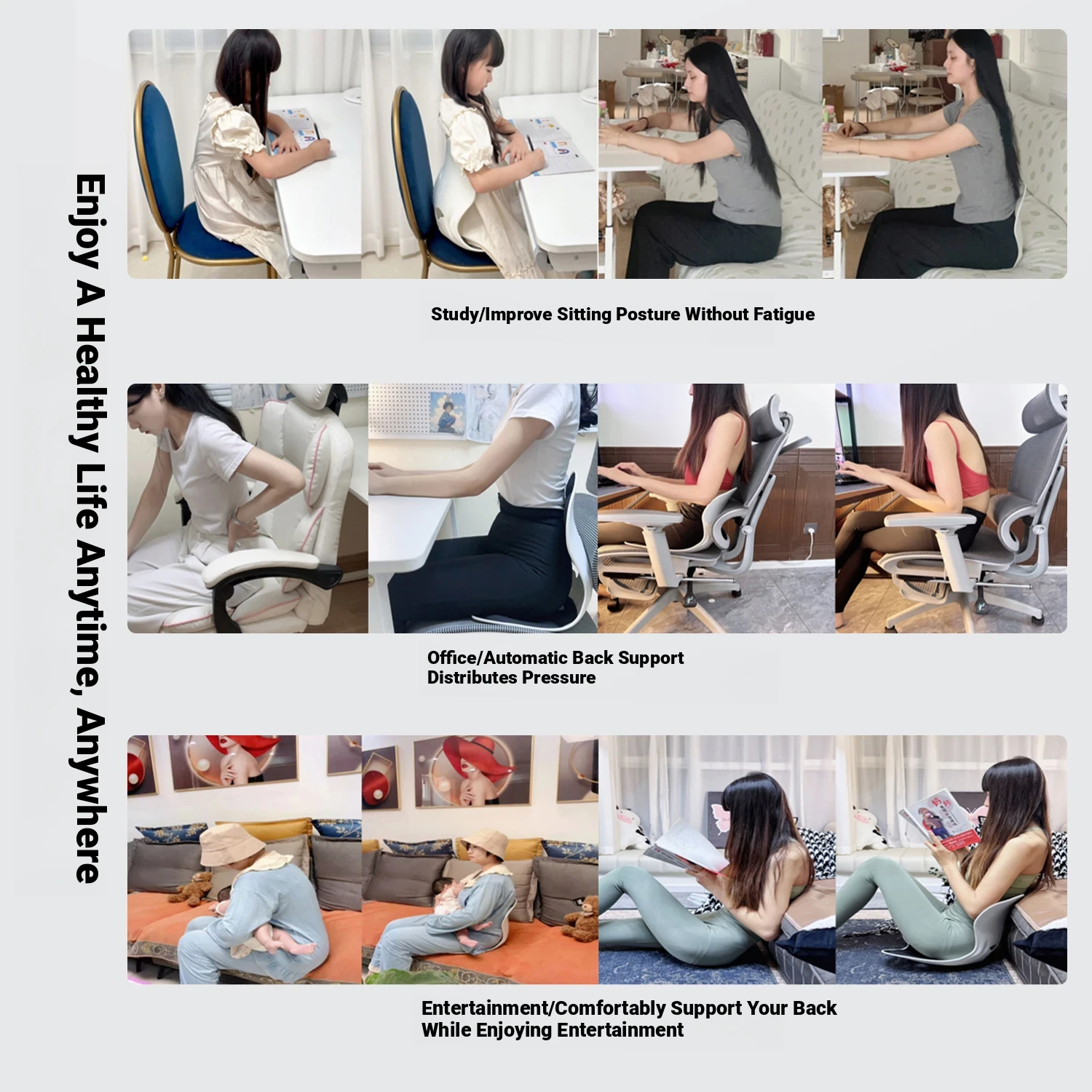 Enjoy A Healthy Life Anytime, Anywhere

Study/Improve Sitting Posture Without Fatigue

Office/Automatic Back Support Distributes Pressure

Entertainment/Comfortably Support Your Back While Enjoying Entertainment